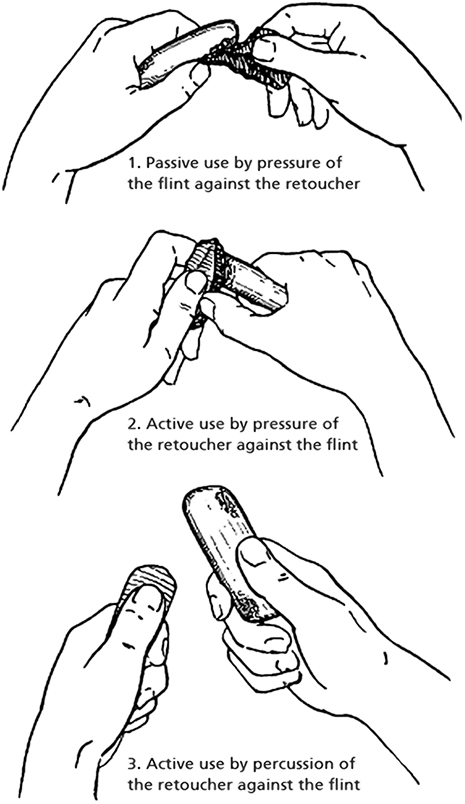 1. Passive use by pressure of the flint against the retoucher

2. Active use by pressure of the retoucher against the flint

3. Active use by percussion of the retoucher against the flint