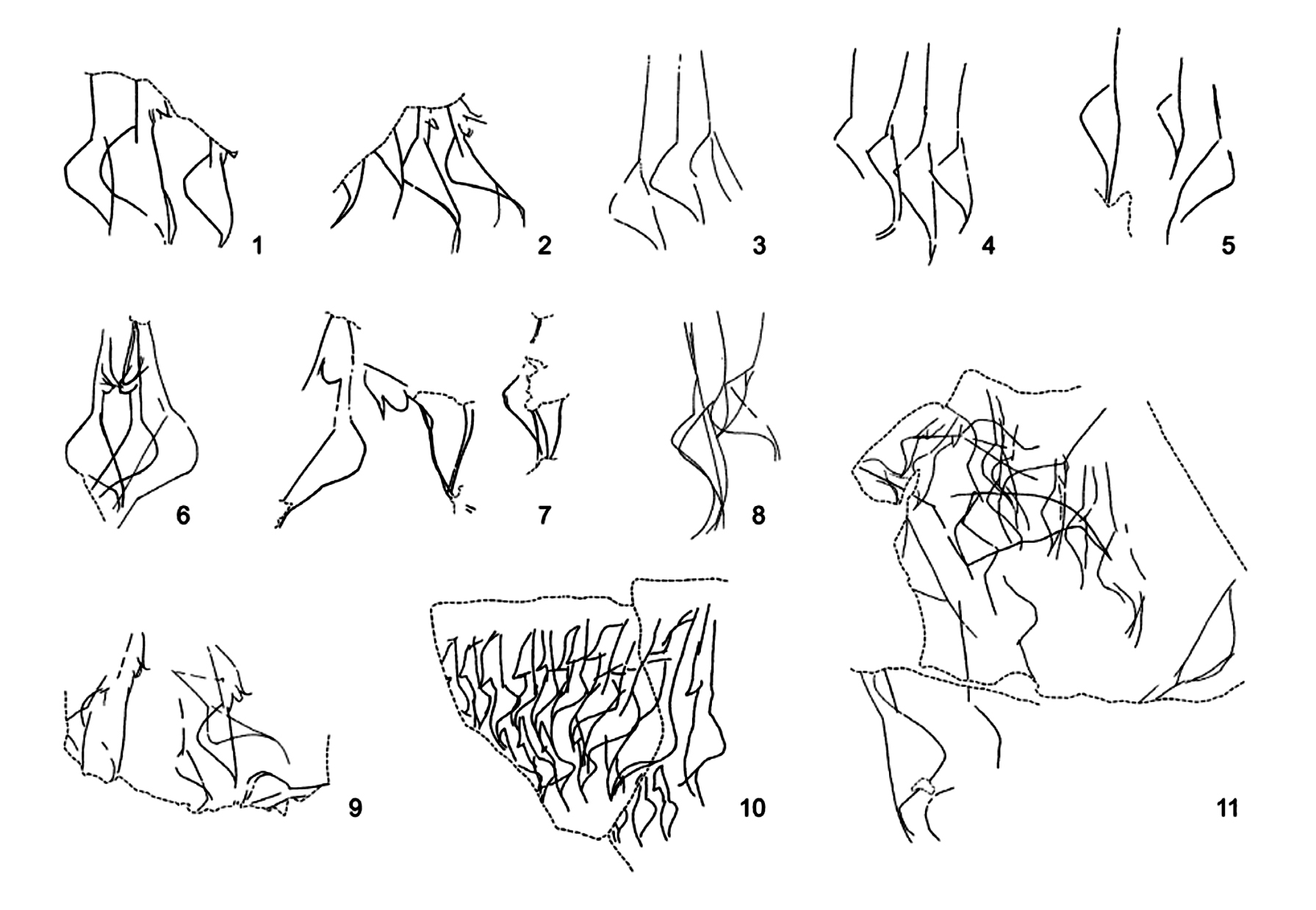 1
2
3
4
5
6
7
8
9
10
11