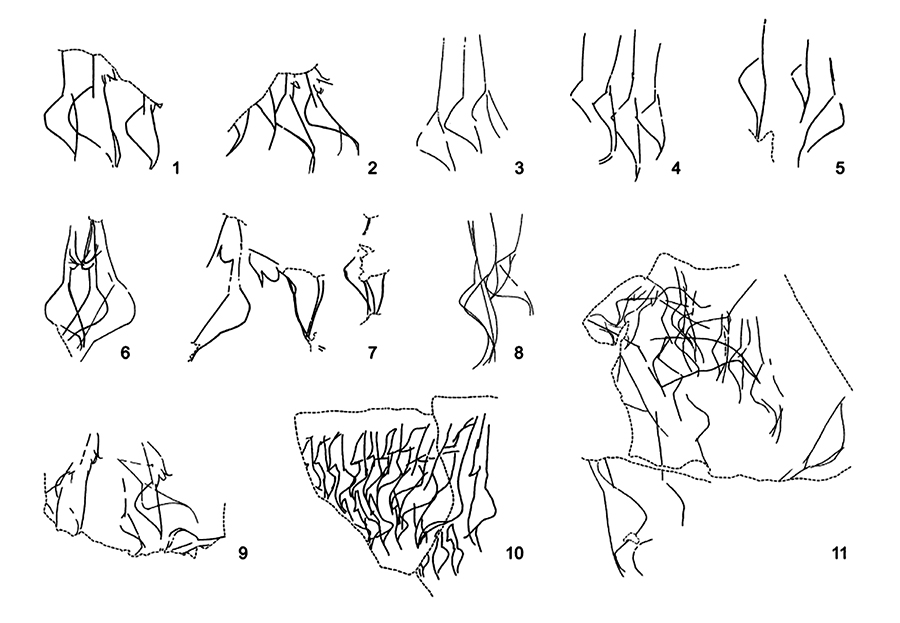 1
2
3
4
5
6
7
8
9
10
11